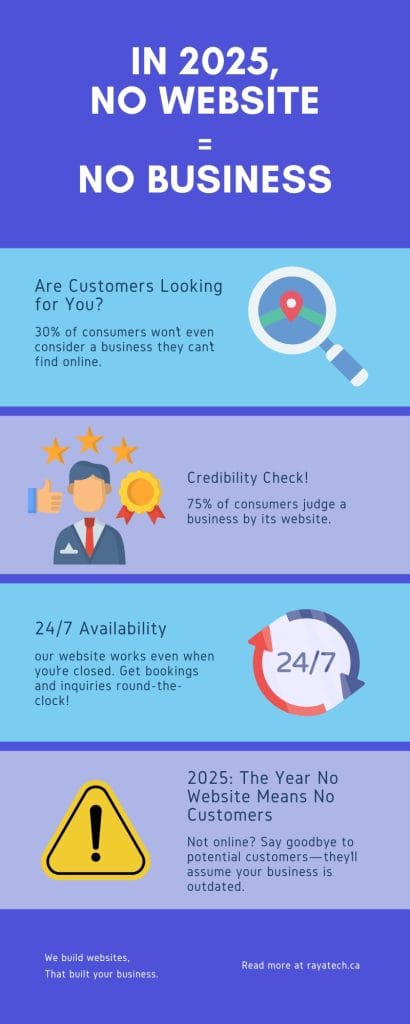 IN 2025,
NO WEBSITE
=
NO BUSINESS

Are Customers Looking for You?

30% of consumers won't even consider a business they can't find online.

Credibility Check!

75% of consumers judge a business by its website.

24/7 Availability

our website works even when you're closed. Get bookings and inquiries round-the-clock!

24/7

2025: The Year No Website Means No Customers

Not online? Say goodbye to potential customers—they'll assume your business is outdated.

We build websites,
That built your business.

Read more at rayatech.ca